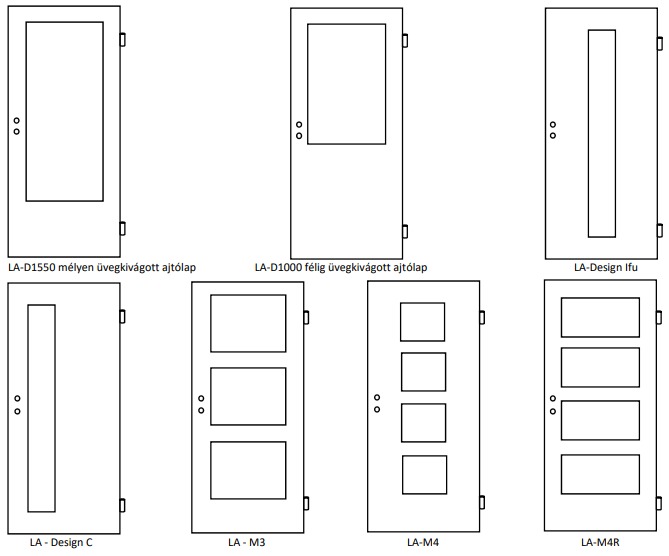 LA-D1550 mélyen üvegkivágott ajtólap

LA-D1000 félig üvegkivágott ajtólap

LA-Design Ifu

LA - Design C

LA - M3

LA-M4

LA-M4R